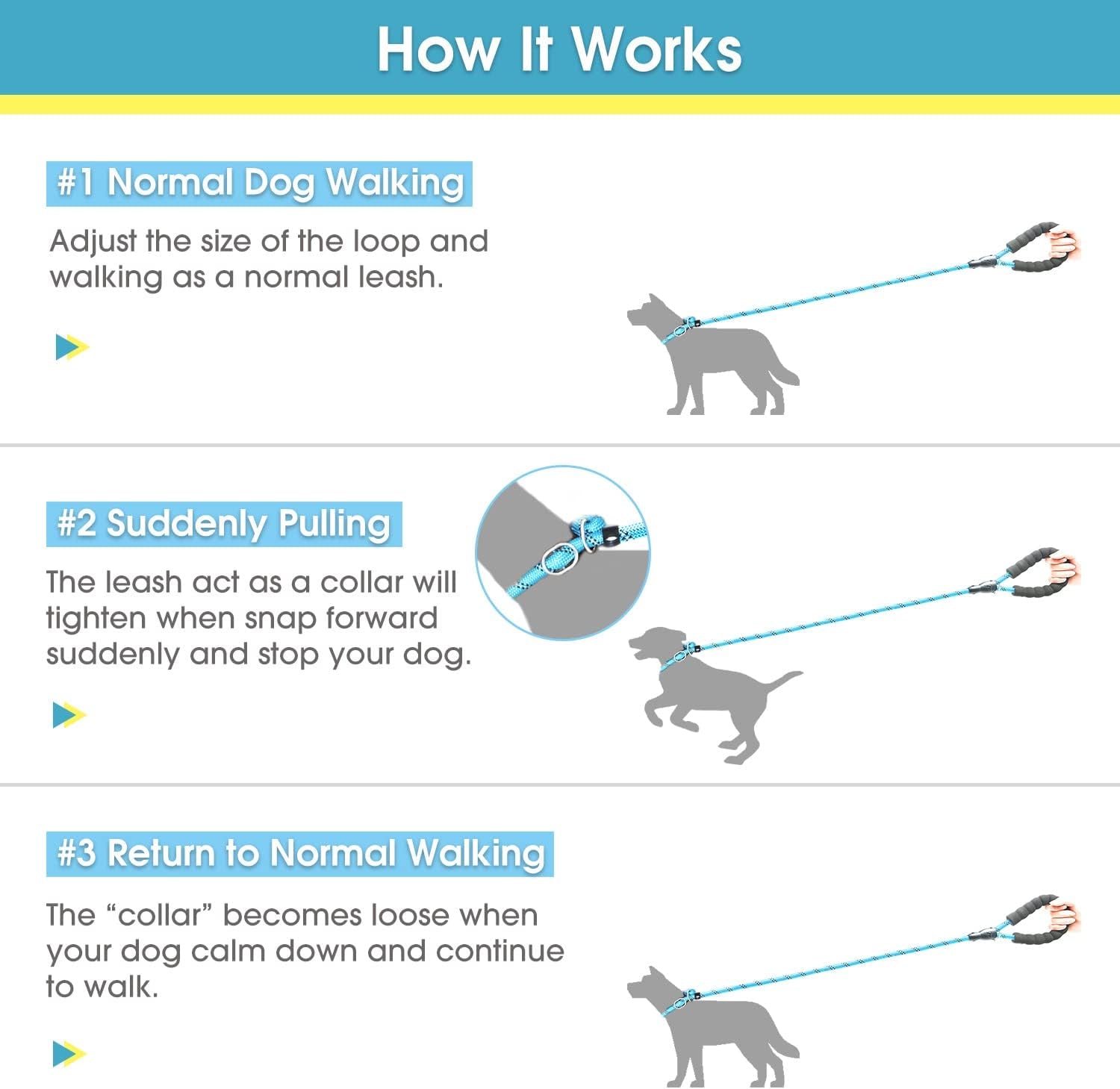 How It Works

#1 Normal Dog Walking

Adjust the size of the loop and walking as a normal leash.

#2 Suddenly Pulling

The leash act as a collar will tighten when snap forward suddenly and stop your dog.

#3 Return to Normal Walking

The “collar” becomes loose when your dog calm down and continue to walk.