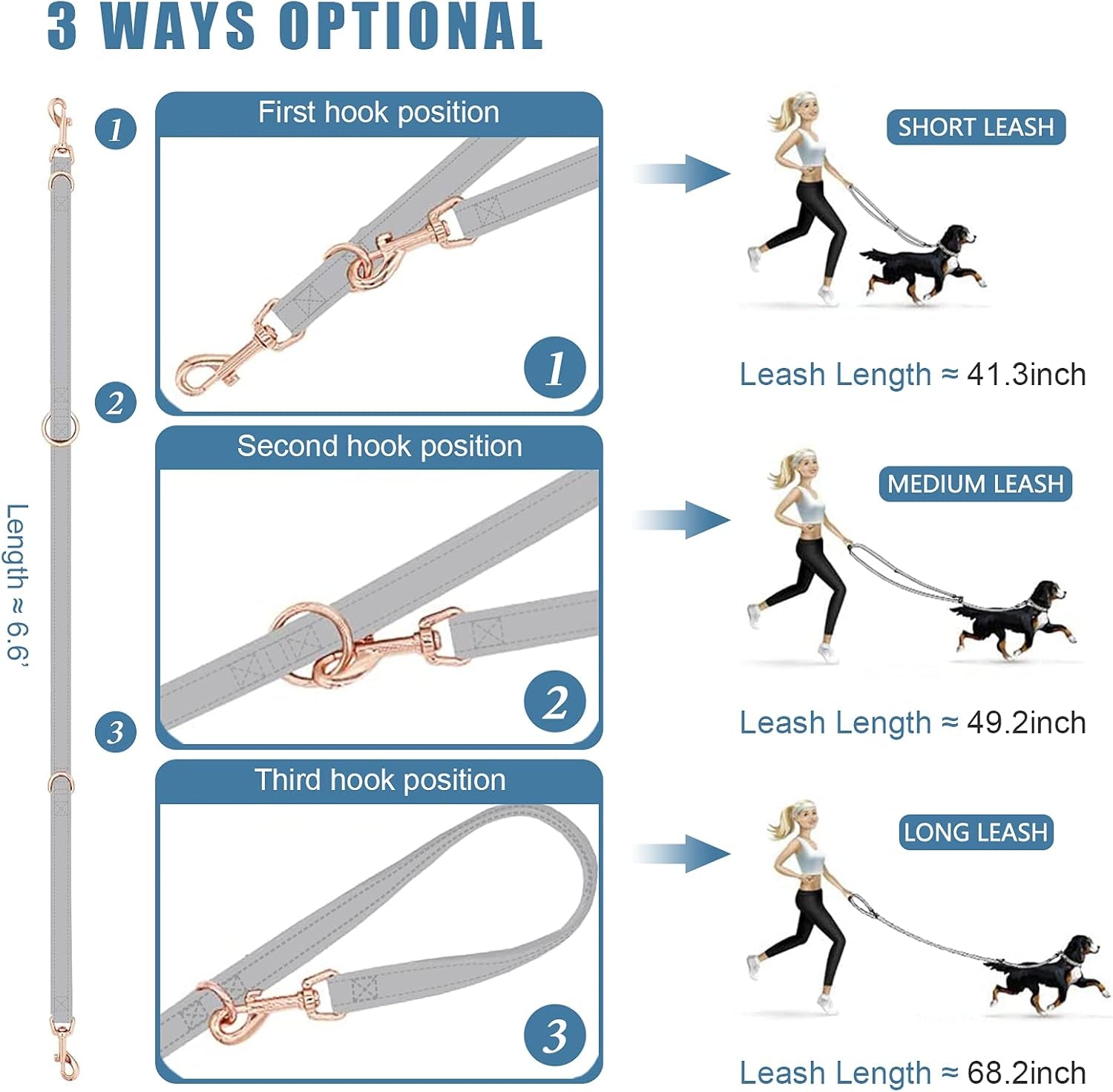 3 WAYS OPTIONAL

Length ≈ 6.6'

1

2

3

First hook position

1

SHORT LEASH

Leash Length ≈ 41.3inch

Second hook position

2

MEDIUM LEASH

Leash Length ≈ 49.2inch

Third hook position

3

LONG LEASH

Leash Length ≈ 68.2inch